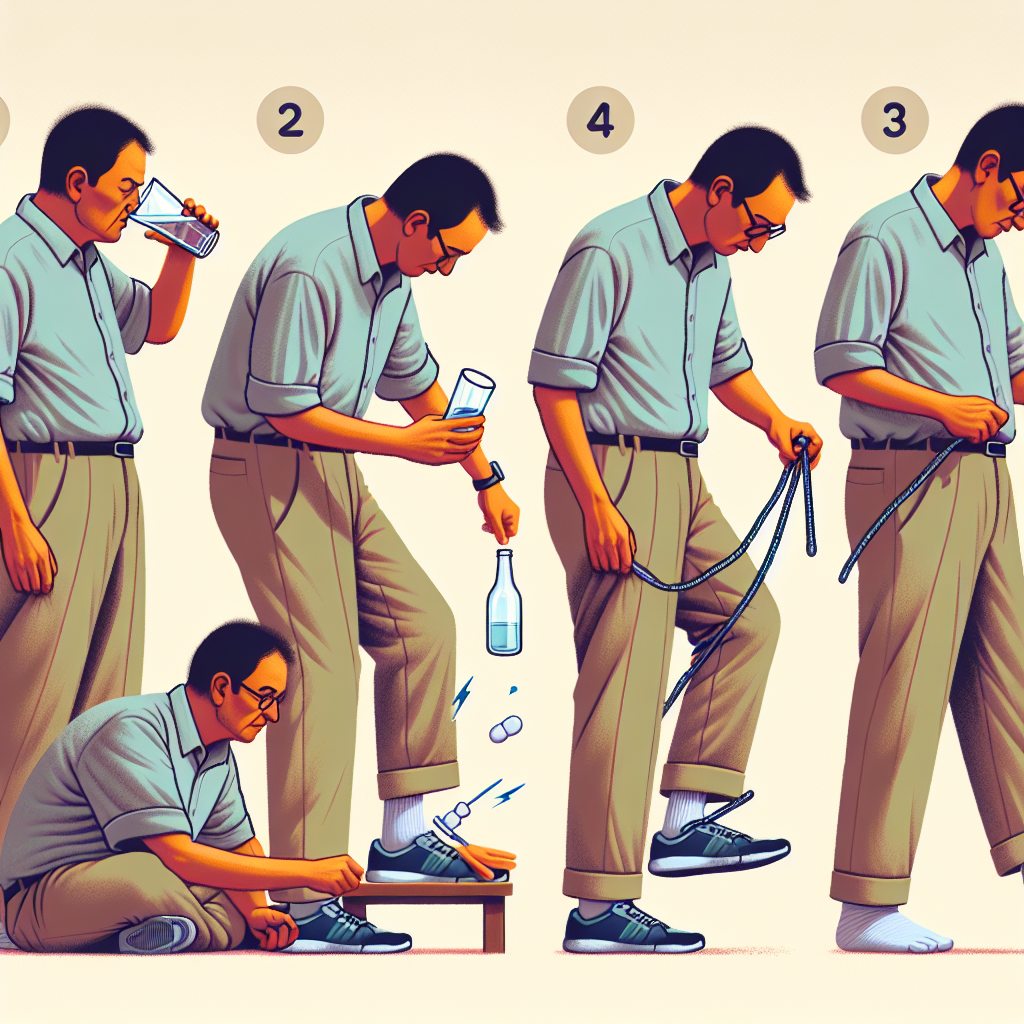 2

4

3